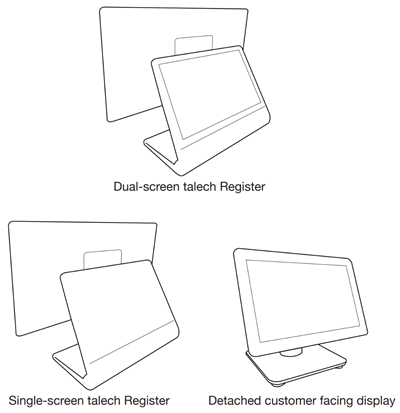 Dual-screen talech Register

Single-screen talech Register

Detached customer facing display